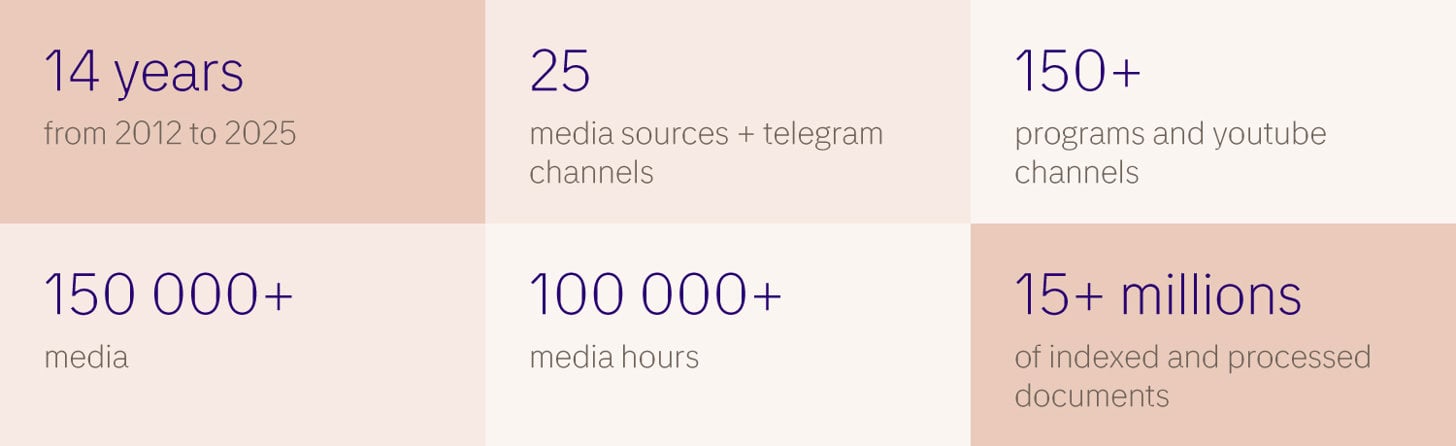 14 years
from 2012 to 2025

25
media sources + telegram channels

150+
programs and youtube channels

150 000+
media

100 000+
media hours

15+ millions
of indexed and processed documents